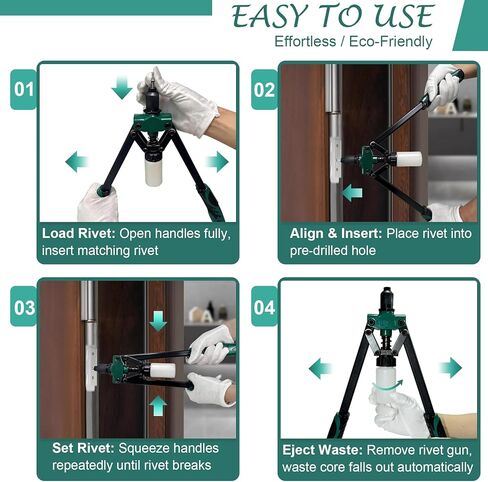 EASY TO USE
Effortless / Eco-Friendly

01
Load Rivet: Open handles fully, insert matching rivet

02
Align & Insert: Place rivet into pre-drilled hole

03
Set Rivet: Squeeze handles repeatedly until rivet breaks

04
Eject Waste: Remove rivet gun, waste core falls out automatically