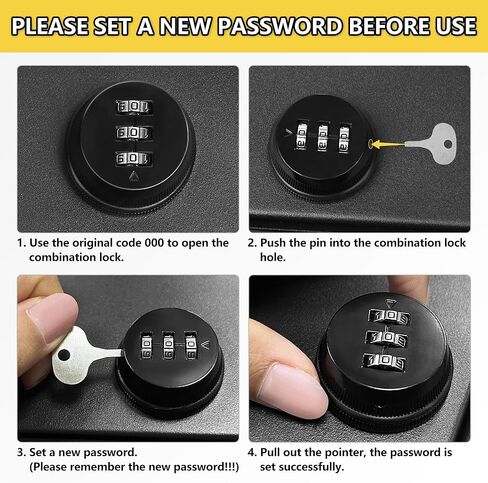 PLEASE SET A NEW PASSWORD BEFORE USE

1. Use the original code 000 to open the combination lock.

2. Push the pin into the combination lock hole.

3. Set a new password.
(Please remember the new password!!!)

4. Pull out the pointer, the password is set successfully.