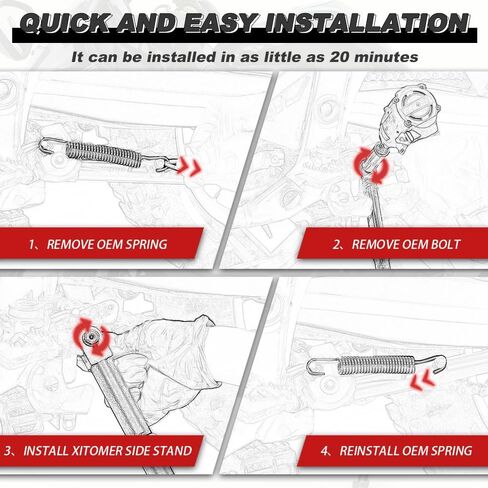 QUICK AND EASY INSTALLATION

It can be installed in as little as 20 minutes

1、REMOVE OEM SPRING

2、REMOVE OEM BOLT

3、INSTALL XITOMER SIDE STAND

4、REINSTALL OEM SPRING