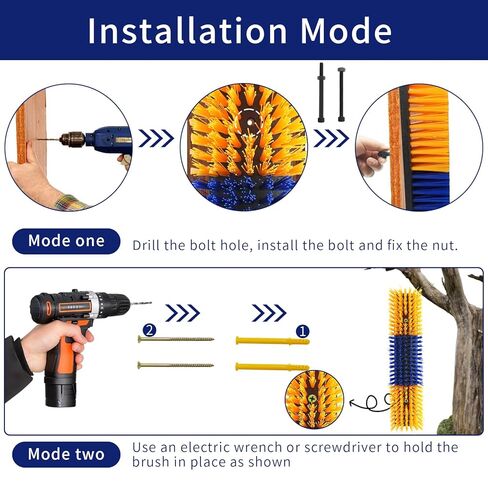 Installation Mode

Mode one
Drill the bolt hole, install the bolt and fix the nut.

2
1

Mode two
Use an electric wrench or screwdriver to hold the brush in place as shown