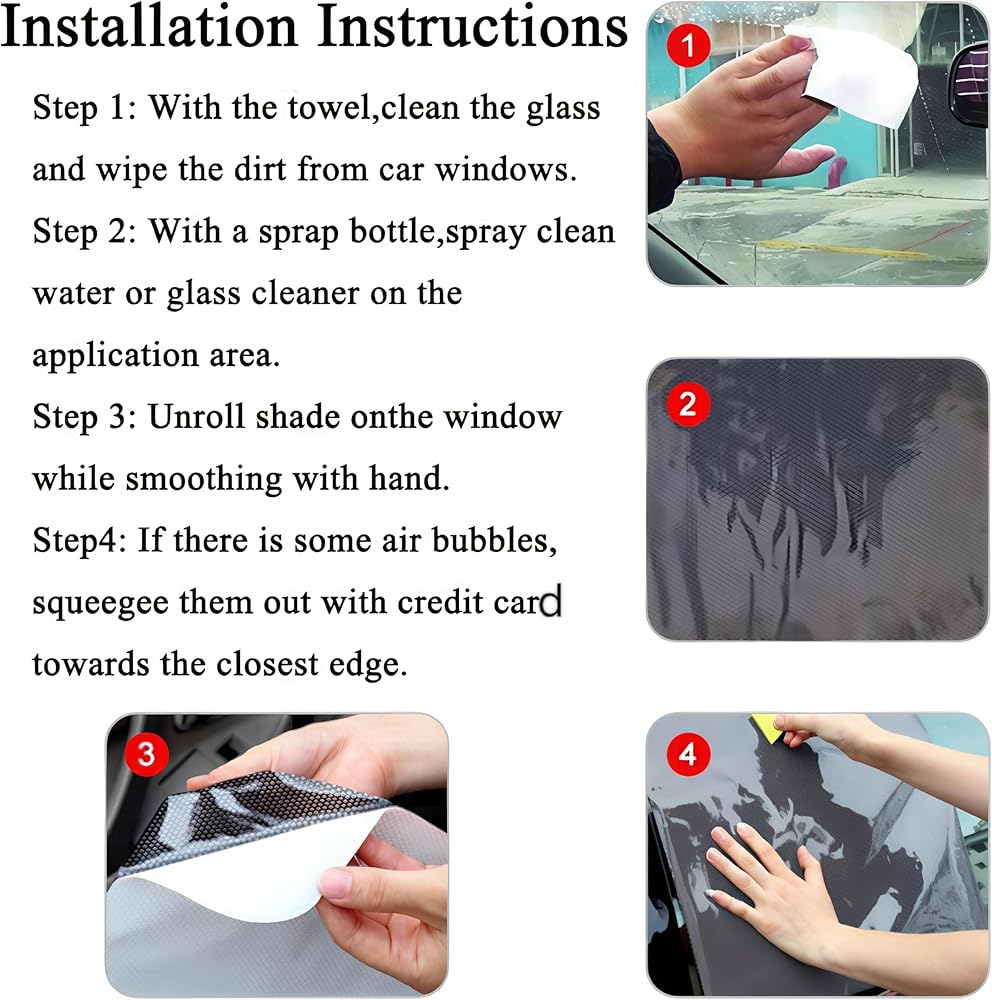 Installation Instructions

Step 1: With the towel,clean the glass and wipe the dirt from car windows.

Step 2: With a sprap bottle,spray clean water or glass cleaner on the application area.

Step 3: Unroll shade onthe window while smoothing with hand.

Step4: If there is some air bubbles, squeegee them out with credit card towards the closest edge.

1

2

3

4