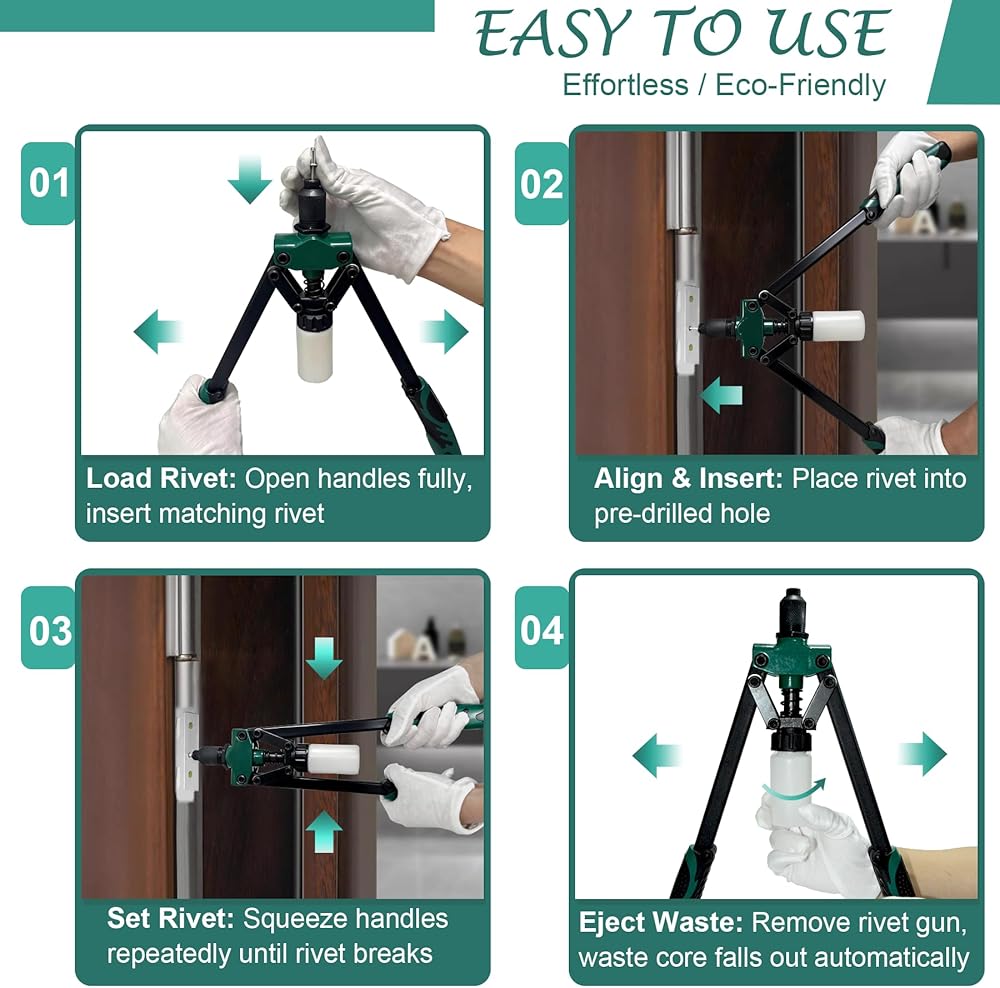 EASY TO USE
Effortless / Eco-Friendly

01

Load Rivet: Open handles fully, insert matching rivet

02

Align & Insert: Place rivet into pre-drilled hole

03

Set Rivet: Squeeze handles repeatedly until rivet breaks

04

Eject Waste: Remove rivet gun, waste core falls out automatically