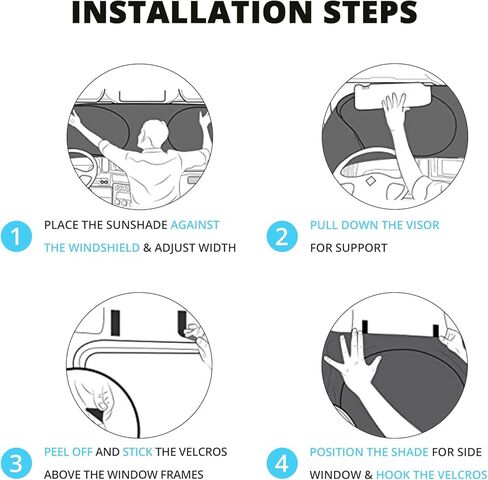 INSTALLATION STEPS

1 PLACE THE SUNSHADE AGAINST THE WINDSHIELD & ADJUST WIDTH

2 PULL DOWN THE VISOR FOR SUPPORT

3 PEEL OFF AND STICK THE VELCROS ABOVE THE WINDOW FRAMES

4 POSITION THE SHADE FOR SIDE WINDOW & HOOK THE VELCROS