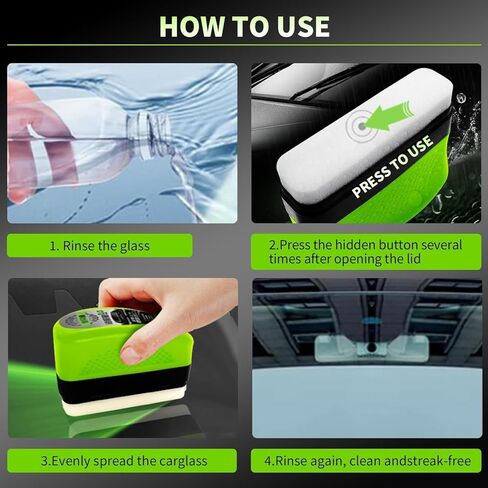 HOW TO USE

PRESS TO USE

1. Rinse the glass

2.Press the hidden button several times after opening the lid

3.Evenly spread the carglass

4.Rinse again, clean andstreak-free