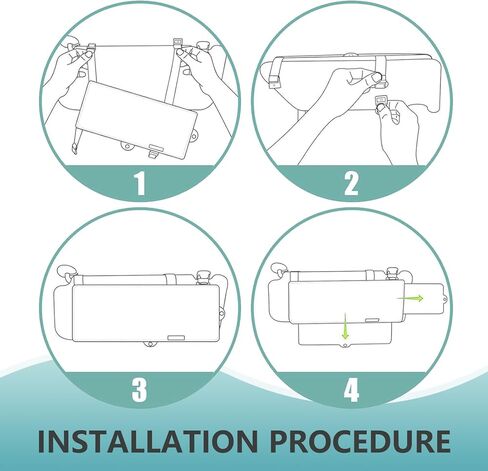 1

2

3

4

INSTALLATION PROCEDURE