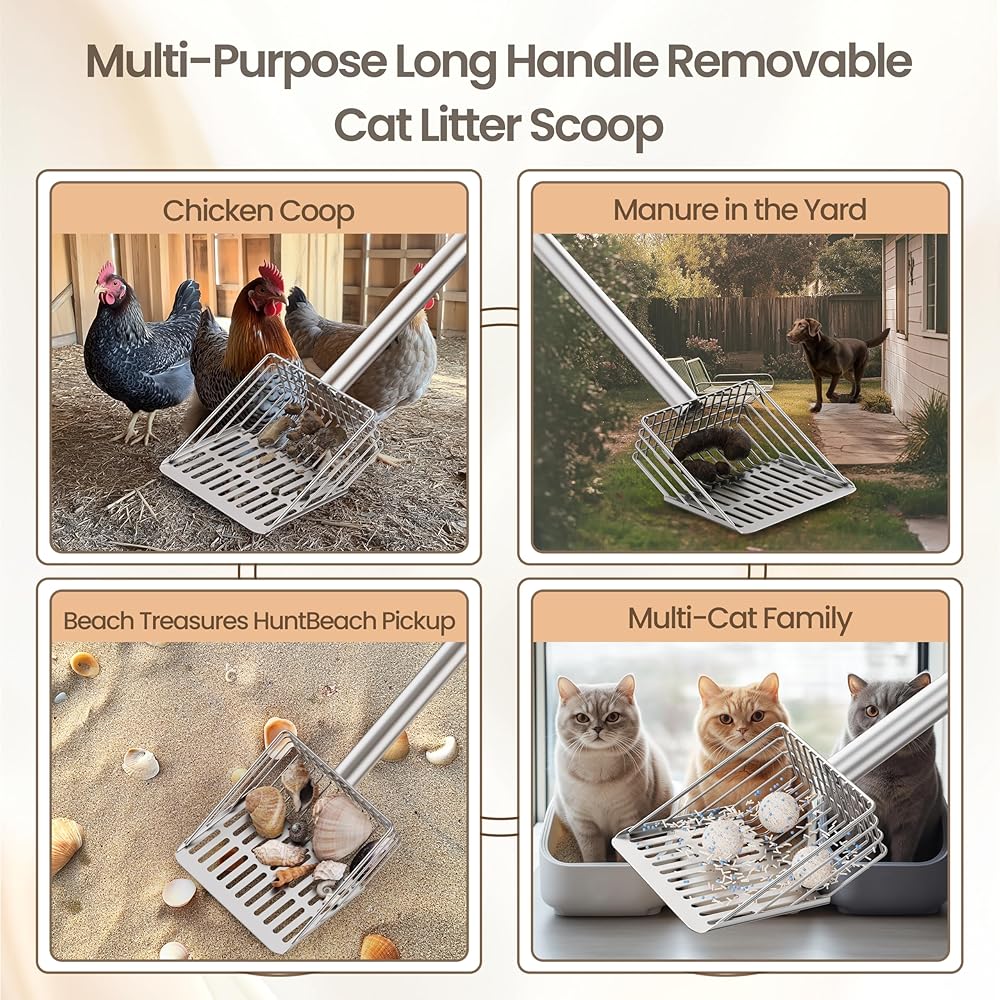 Multi-Purpose Long Handle Removable Cat Litter Scoop

Chicken Coop

Manure in the Yard

Beach Treasures HuntBeach Pickup

Multi-Cat Family