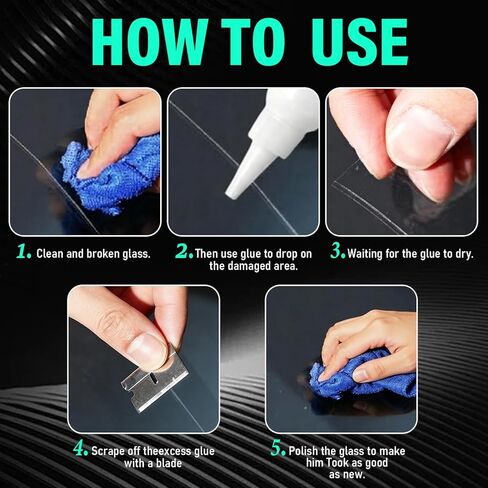 HOW TO USE

1. Clean and broken glass.

2. Then use glue to drop on the damaged area.

3. Waiting for the glue to dry.

4. Scrape off theexcess glue with a blade

5. Polish the glass to make him Took as good as new.