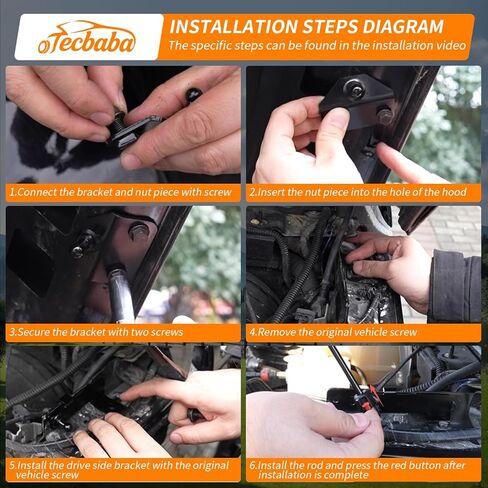 Tecbaba

INSTALLATION STEPS DIAGRAM
The specific steps can be found in the installation video

1.Connect the bracket and nut piece with screw

2.Insert the nut piece into the hole of the hood

3.Secure the bracket with two screws

4.Remove the original vehicle screw

5.Install the drive side bracket with the original vehicle screw

6.Install the rod and press the red button after installation is complete