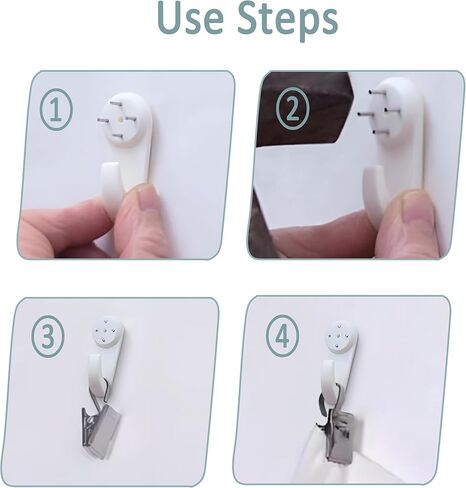 Use Steps

1

2

3

4