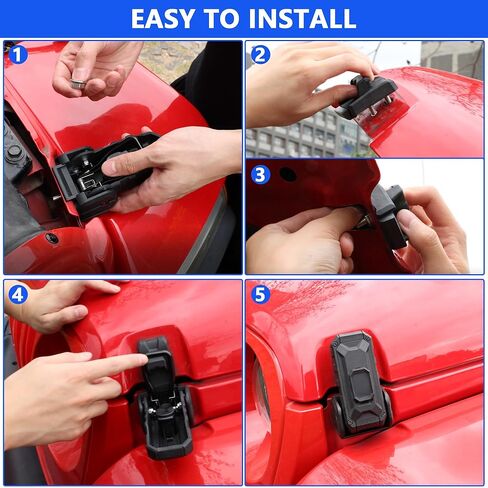 EASY TO INSTALL

1

2

3

4

5