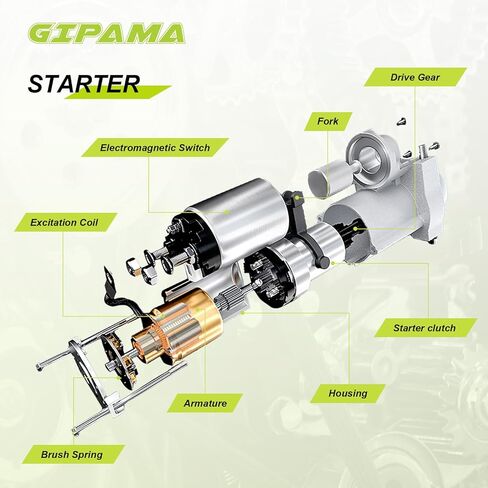 GIPAMA

STARTER

Drive Gear

Fork

Electromagnetic Switch

Excitation Coil

Starter clutch

Housing

Armature

Brush Spring