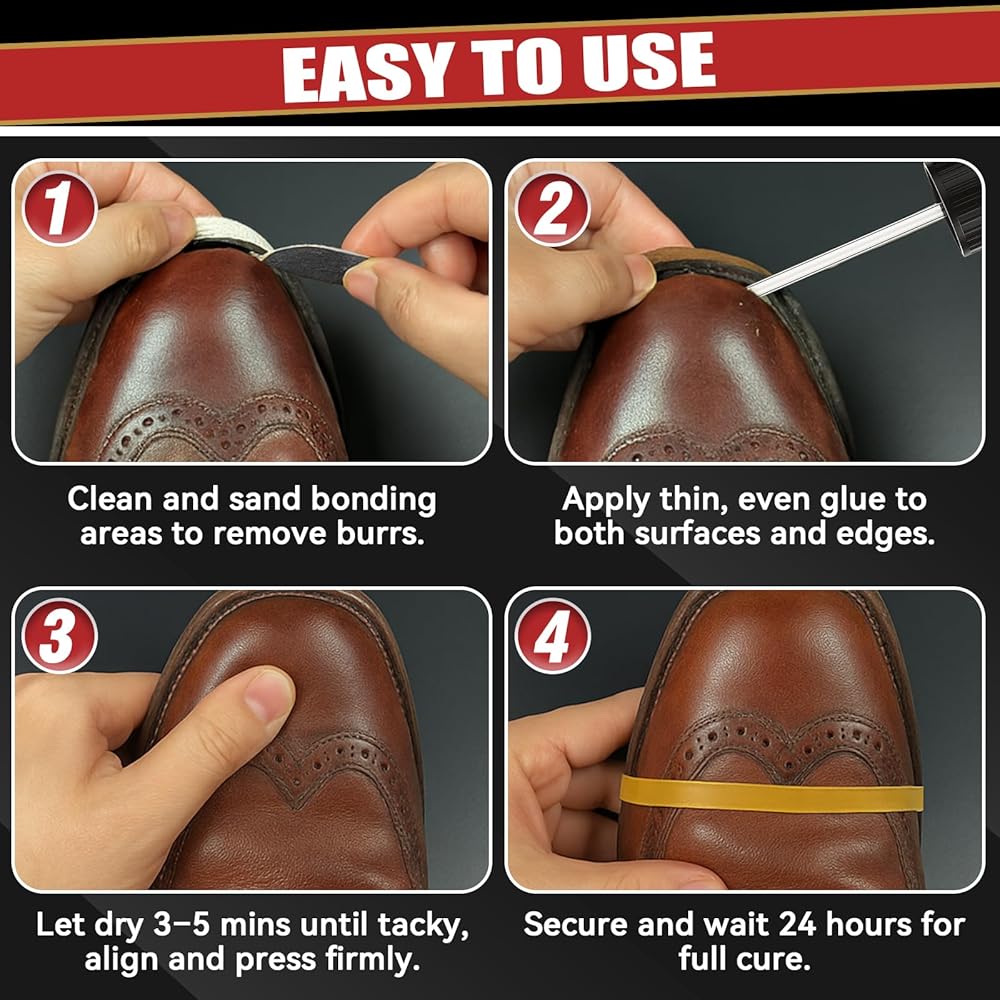 EASY TO USE

1

Clean and sand bonding areas to remove burrs.

2

Apply thin, even glue to both surfaces and edges.

3

Let dry 3–5 mins until tacky, align and press firmly.

4

Secure and wait 24 hours for full cure.