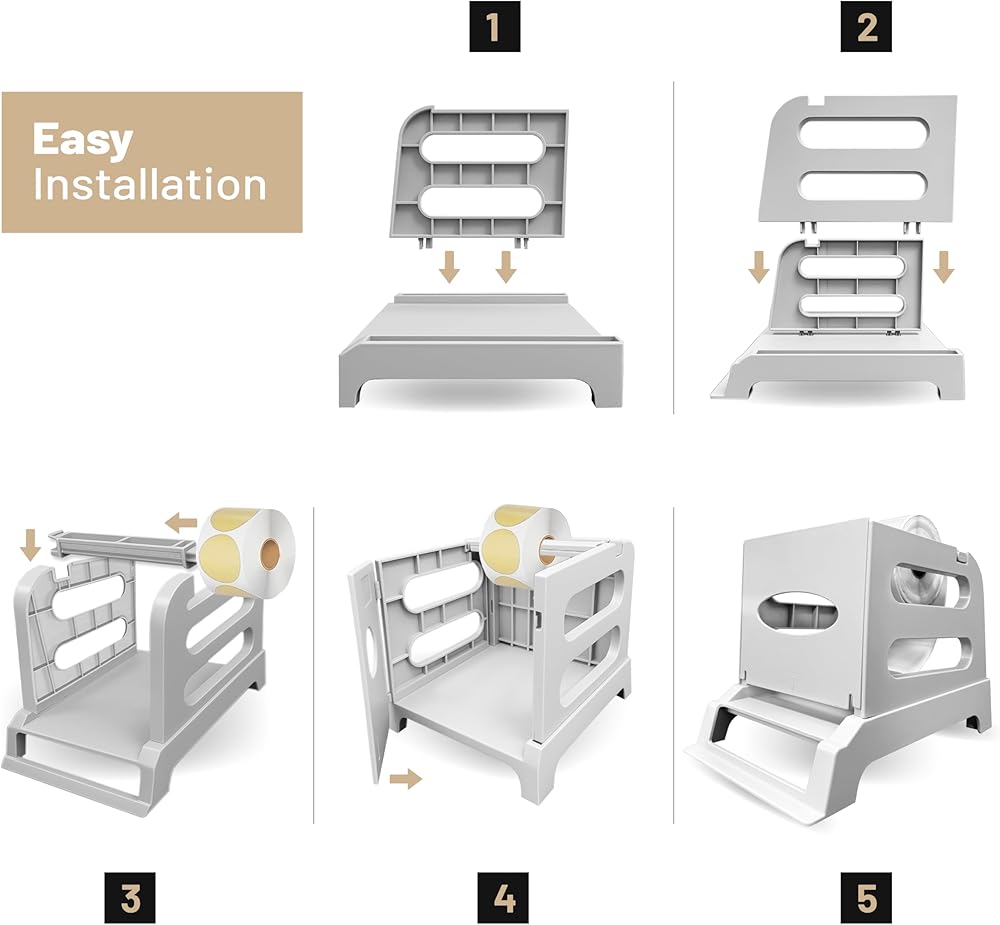 Easy Installation

1

2

3

4

5