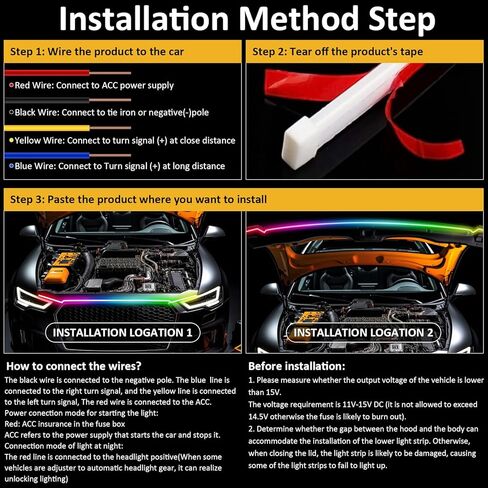 Installation Method Step

Step 1: Wire the product to the car

Red Wire: Connect to ACC power supply

Black Wire: Connect to tie iron or negative(-)pole

Yellow Wire: Connect to turn signal (+) at close distance

Blue Wire: Connect to Turn signal (+) at long distance

Step 2: Tear off the product's tape

Step 3: Paste the product where you want to install

INSTALLATION LOGATION 1

INSTALLATION LOGATION 2

How to connect the wires?

The black wire is connected to the negative pole. The blue line is connected to the right turn signal, and the yellow line is connected to the left turn signal, The red wire is connected to the ACC.
Power conection mode for starting the light:
Red: ACC insurance in the fuse box
ACC refers to the power supply that starts the car and stops it.
Connection mode of light at night:
The red line is connected to the headlight positive(When some vehicles are adjuster to automatic headlight gear, it can realize unlocking lighting)

Before installation:

1. Please measure whether the output voltage of the vehicle is lower than 15V.
The voltage requirement is 11V-15V DC (it is not allowed to exceed 14.5V otherwise the fuse is likely to burn out).
2. Determine whether the gap between the hood and the body can accommodate the installation of the lower light strip. Otherwise, when closing the lid, the light strip is likely to be damaged, causing some of the light strips to fail to light up.