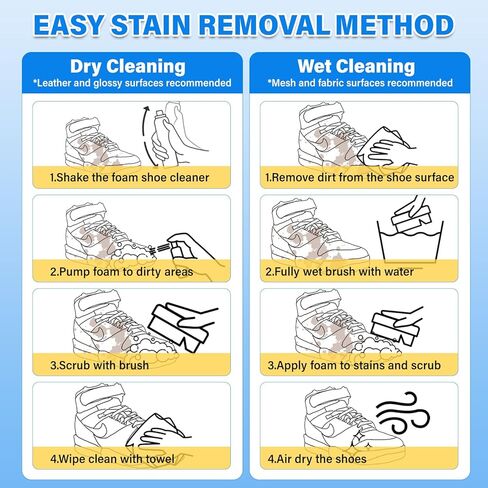 EASY STAIN REMOVAL METHOD

Dry Cleaning
*Leather and glossy surfaces recommended

1.Shake the foam shoe cleaner

2.Pump foam to dirty areas

3.Scrub with brush

4.Wipe clean with towel

Wet Cleaning
*Mesh and fabric surfaces recommended

1.Remove dirt from the shoe surface

2.Fully wet brush with water

3.Apply foam to stains and scrub

4.Air dry the shoes