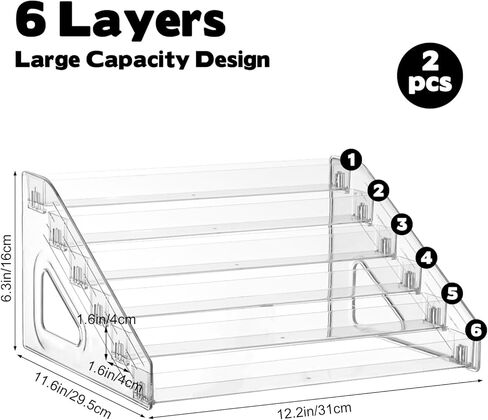 6 Layers
Large Capacity Design

2 pcs

1
2
3
4
5
6

6.3in/16cm
1.6in/4cm
1.6in/4cm
11.6in/29.5cm
12.2in/31cm