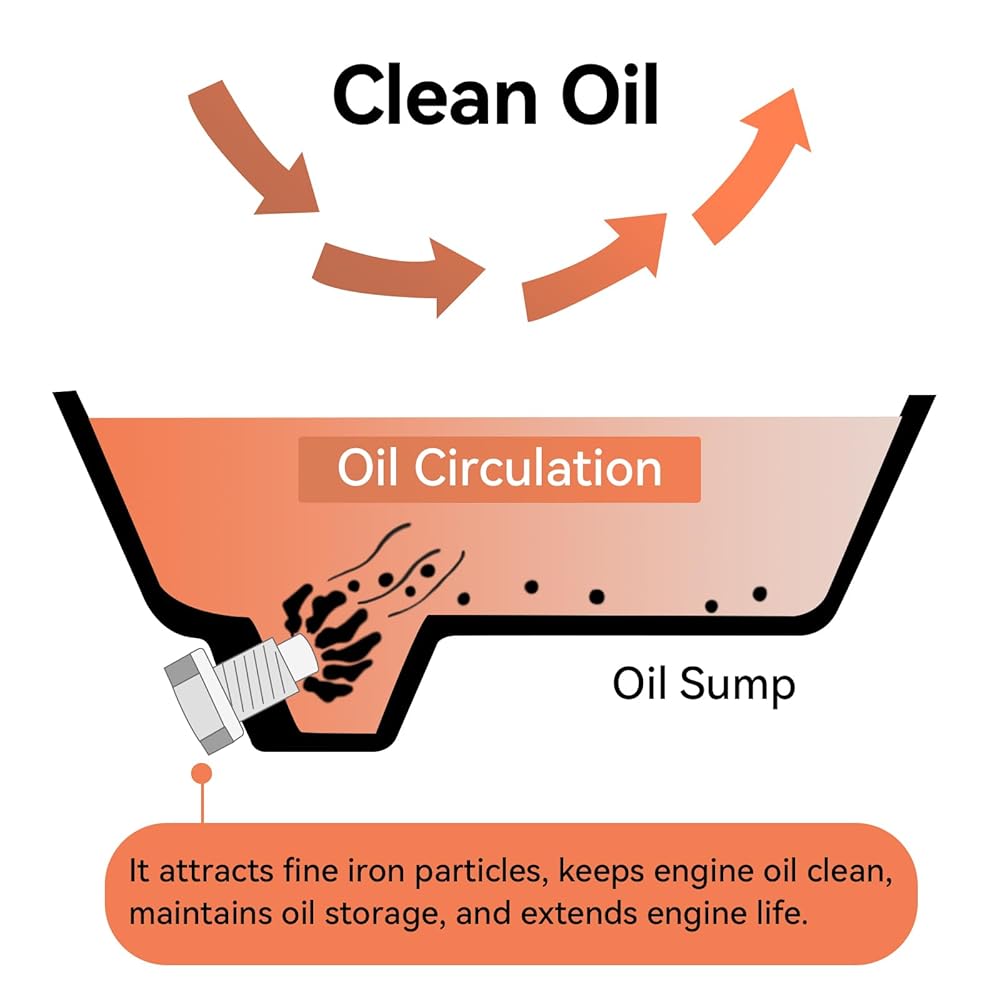 Clean Oil

Oil Circulation

Oil Sump

It attracts fine iron particles, keeps engine oil clean, maintains oil storage, and extends engine life.