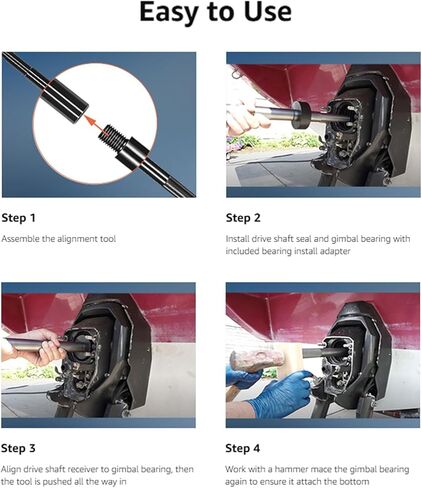 Easy to Use

Step 1

Assemble the alignment tool

Step 2

Install drive shaft seal and gimbal bearing with included bearing install adapter

Step 3

Align drive shaft receiver to gimbal bearing, then the tool is pushed all the way in

Step 4

Work with a hammer mace the gimbal bearing again to ensure it attach the bottom