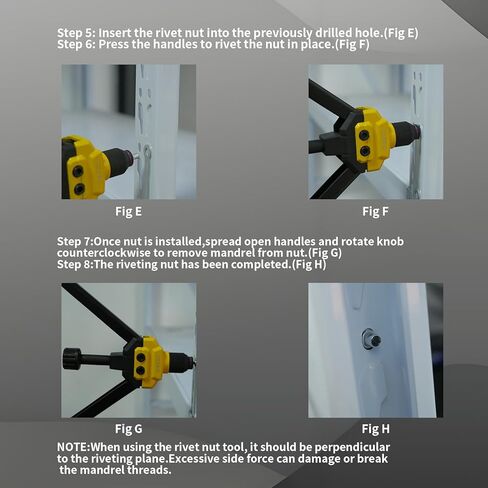 Step 5: Insert the rivet nut into the previously drilled hole.(Fig E)
Step 6: Press the handles to rivet the nut in place.(Fig F)

Fig E

Fig F

Step 7:Once nut is installed,spread open handles and rotate knob counterclockwise to remove mandrel from nut.(Fig G)
Step 8:The riveting nut has been completed.(Fig H)

Fig G

Fig H

NOTE:When using the rivet nut tool, it should be perpendicular to the riveting plane.Excessive side force can damage or break the mandrel threads.