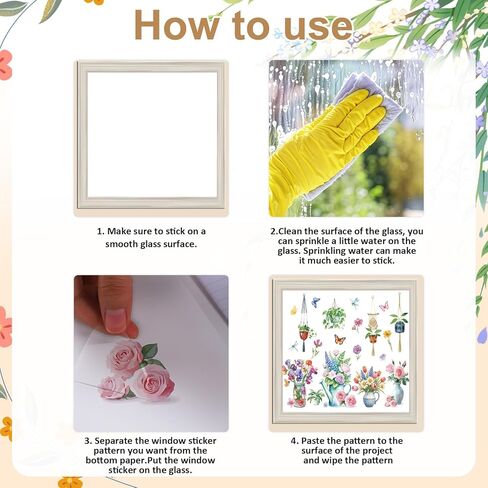 How to use

1. Make sure to stick on a smooth glass surface.

2.Clean the surface of the glass, you can sprinkle a little water on the glass. Sprinkling water can make it much easier to stick.

3. Separate the window sticker pattern you want from the bottom paper.Put the window sticker on the glass.

4. Paste the pattern to the surface of the project and wipe the pattern