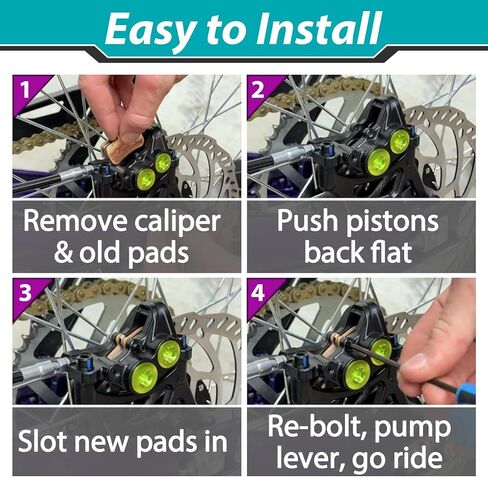 Easy to Install

1

Remove caliper & old pads

2

Push pistons back flat

3

Slot new pads in

4

Re-bolt, pump lever, go ride