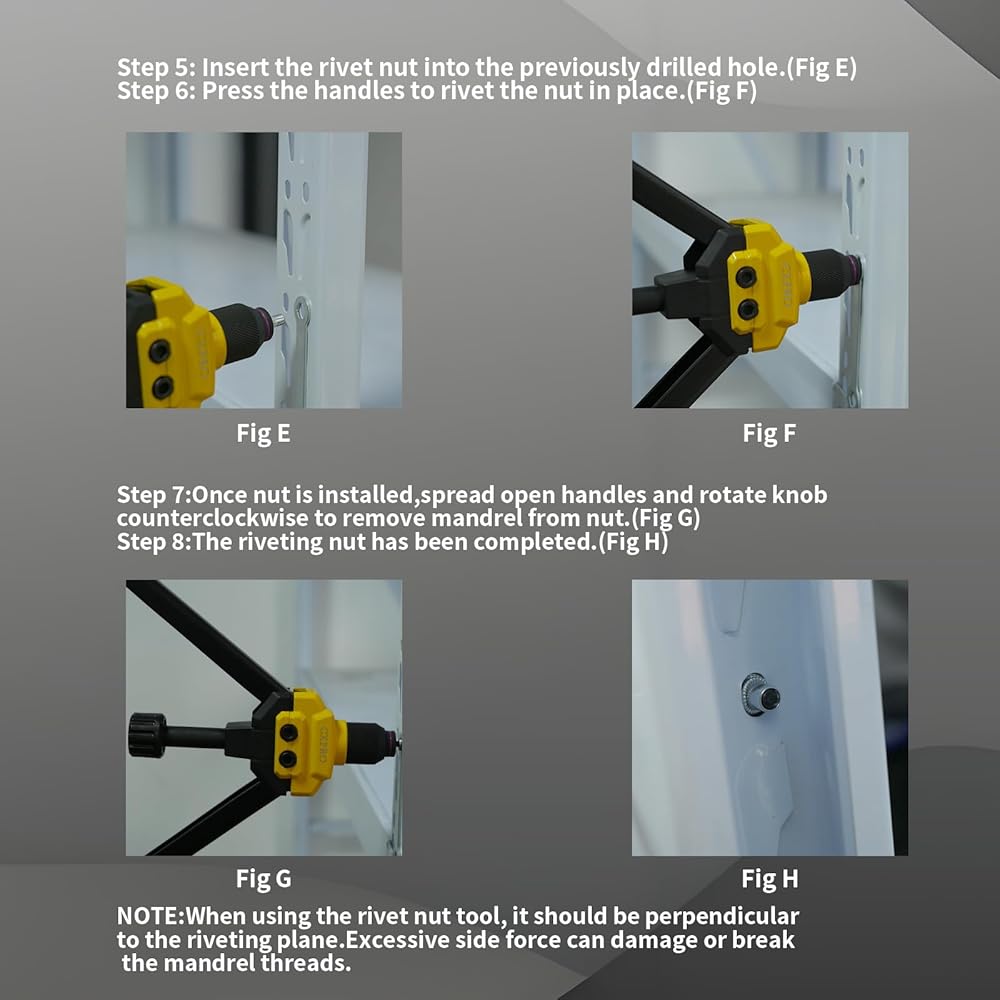 Step 5: Insert the rivet nut into the previously drilled hole.(Fig E)
Step 6: Press the handles to rivet the nut in place.(Fig F)

Fig E

Fig F

Step 7:Once nut is installed,spread open handles and rotate knob counterclockwise to remove mandrel from nut.(Fig G)
Step 8:The riveting nut has been completed.(Fig H)

Fig G

Fig H

NOTE:When using the rivet nut tool, it should be perpendicular to the riveting plane.Excessive side force can damage or break the mandrel threads.