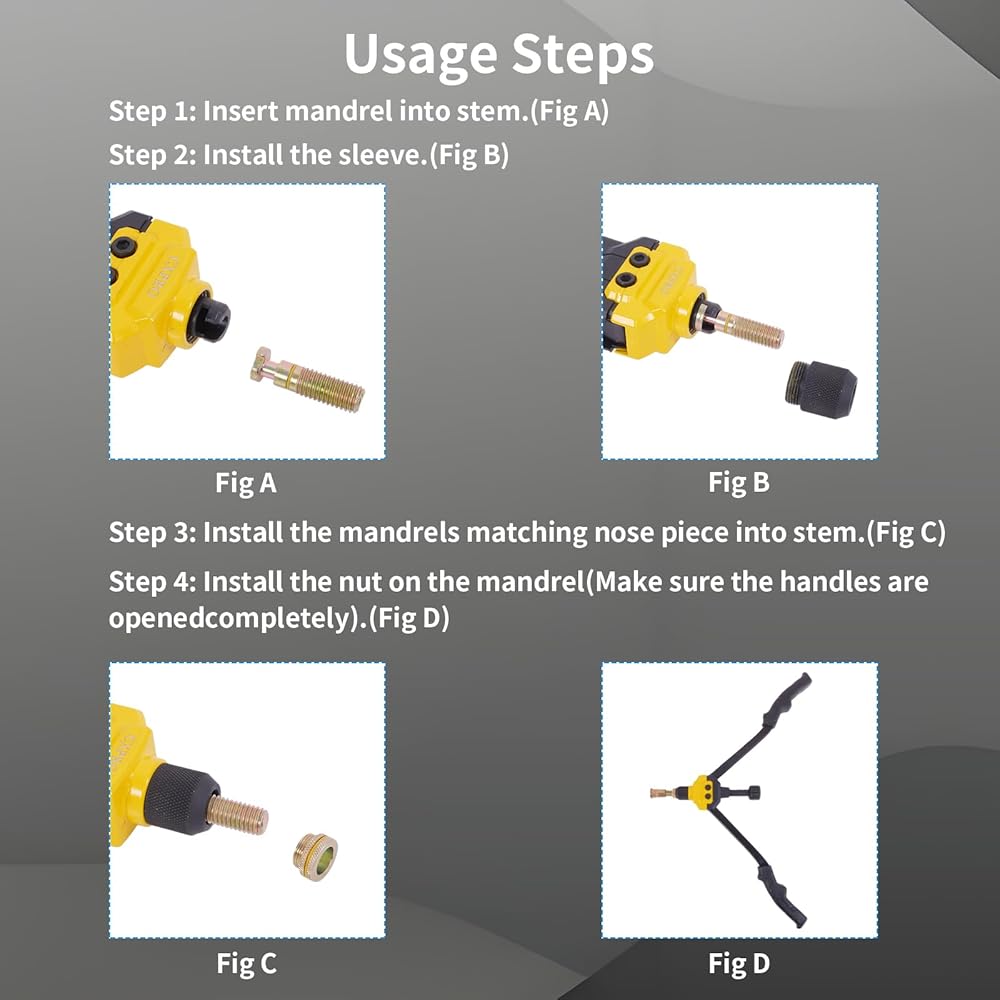 Usage Steps

Step 1: Insert mandrel into stem.(Fig A)

Step 2: Install the sleeve.(Fig B)

Fig A

Fig B

Step 3: Install the mandrels matching nose piece into stem.(Fig C)

Step 4: Install the nut on the mandrel(Make sure the handles are openedcompletely).(Fig D)

Fig C

Fig D