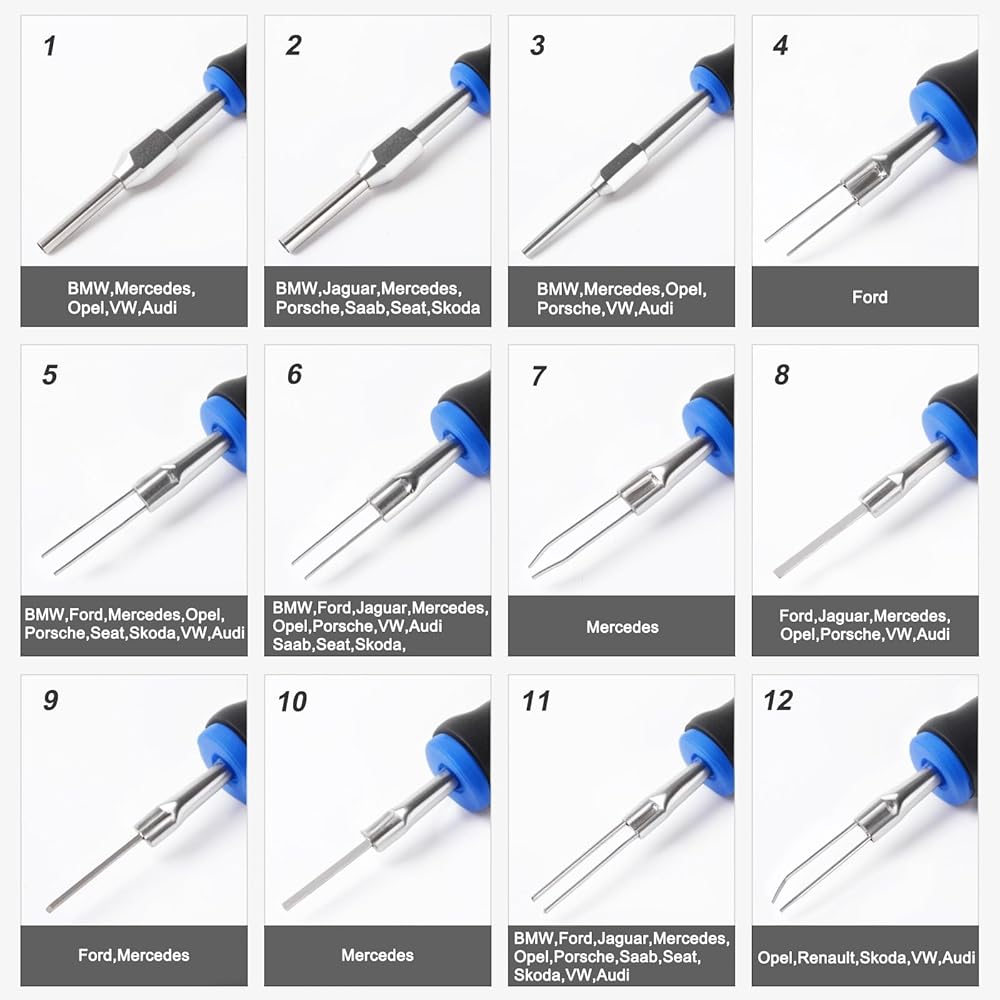 1
BMW,Mercedes, Opel,VW,Audi

2
BMW,Jaguar,Mercedes, Porsche,Saab,Seat,Skoda

3
BMW,Mercedes,Opel, Porsche,VW,Audi

4
Ford

5
BMW,Ford,Mercedes,Opel, Porsche,Seat,Skoda,VW,Audi

6
BMW,Ford,Jaguar,Mercedes, Opel,Porsche,VW,Audi Saab,Seat,Skoda,

7
Mercedes

8
Ford,Jaguar,Mercedes, Opel,Porsche,VW,Audi

9
Ford,Mercedes

10
Mercedes

11
BMW,Ford,Jaguar,Mercedes, Opel,Porsche,Saab,Seat, Skoda,VW,Audi

12
Opel,Renault,Skoda,VW,Audi