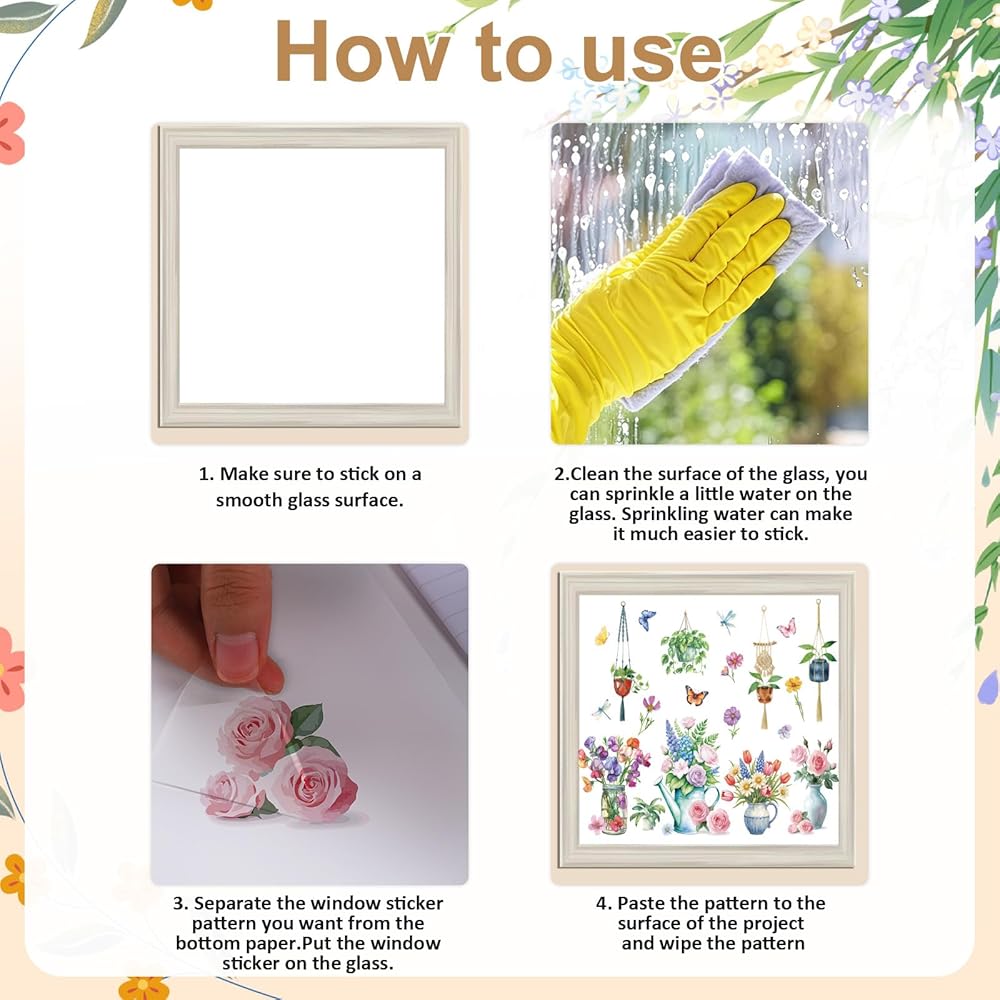 How to use

1. Make sure to stick on a smooth glass surface.

2.Clean the surface of the glass, you can sprinkle a little water on the glass. Sprinkling water can make it much easier to stick.

3. Separate the window sticker pattern you want from the bottom paper.Put the window sticker on the glass.

4. Paste the pattern to the surface of the project and wipe the pattern