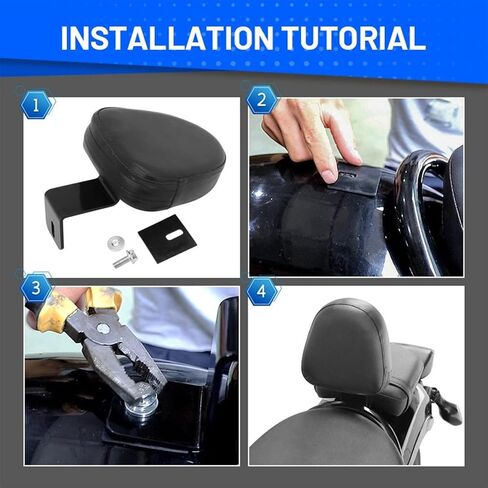 INSTALLATION TUTORIAL

1

2

3

4