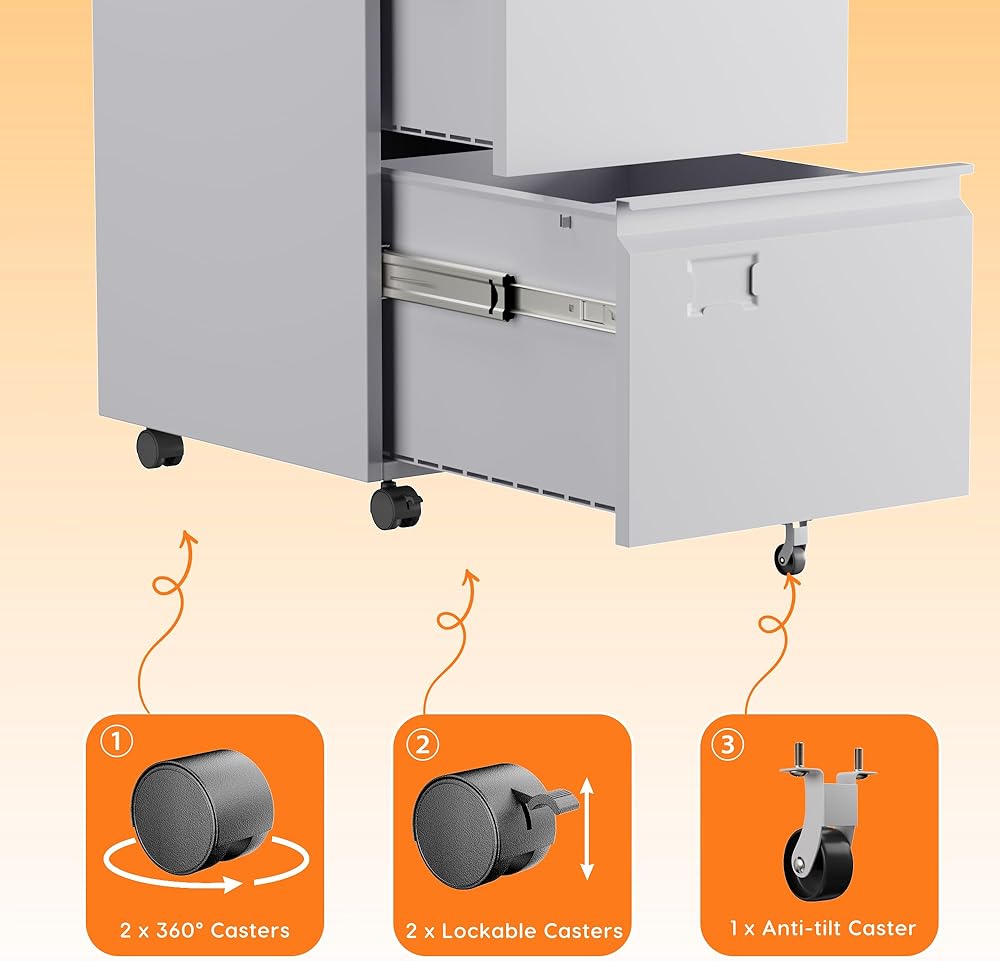 ①
2 x 360° Casters

②
2 x Lockable Casters

③
1 x Anti-tilt Caster