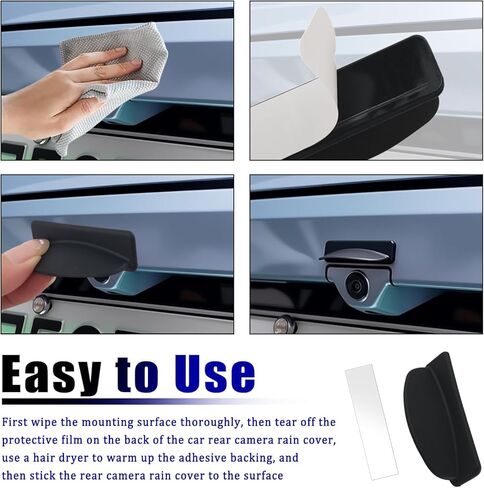 Easy to Use

First wipe the mounting surface thoroughly, then tear off the protective film on the back of the car rear camera rain cover, use a hair dryer to warm up the adhesive backing, and then stick the rear camera rain cover to the surface