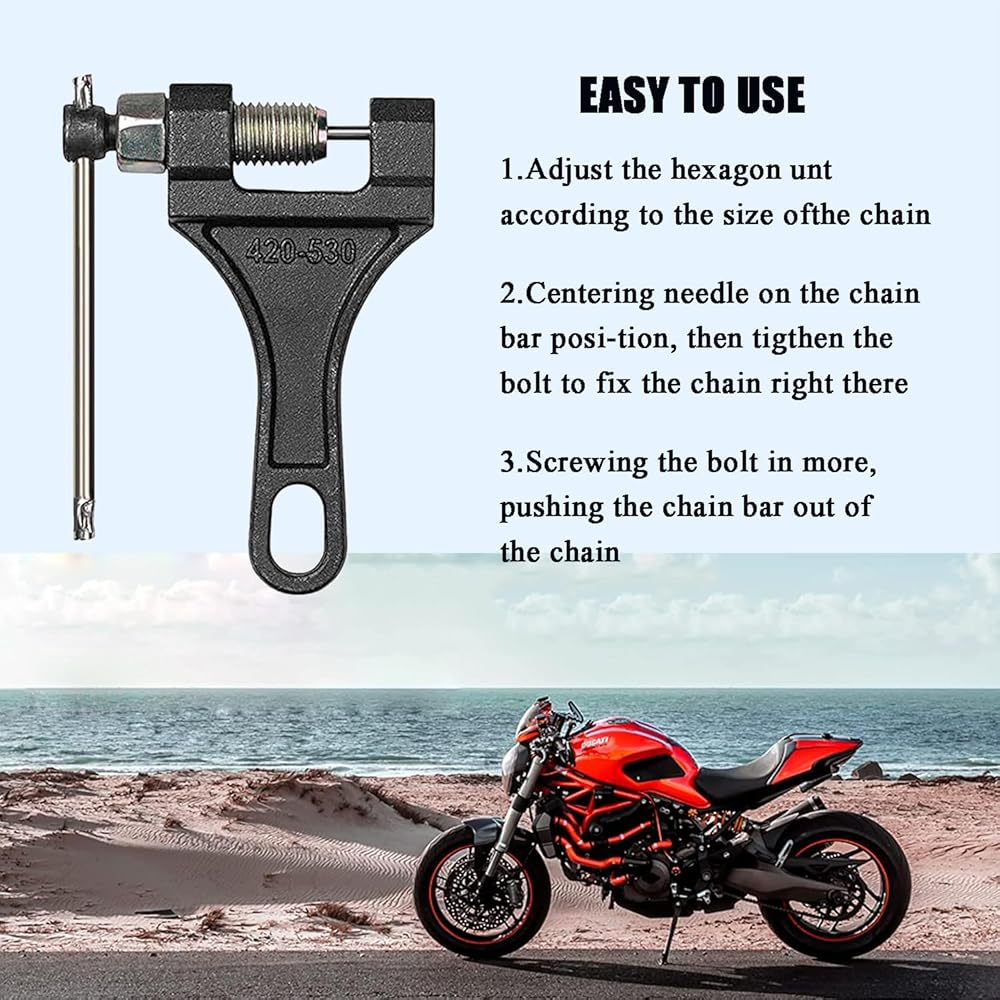 420-530

EASY TO USE

1.Adjust the hexagon unt according to the size ofthe chain

2.Centering needle on the chain bar posi-tion, then tigthen the bolt to fix the chain right there

3.Screwing the bolt in more, pushing the chain bar out of the chain

DUCATI