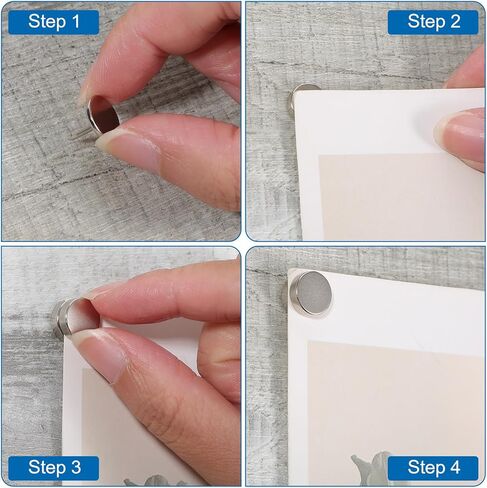 Step 1

Step 2

Step 3

Step 4