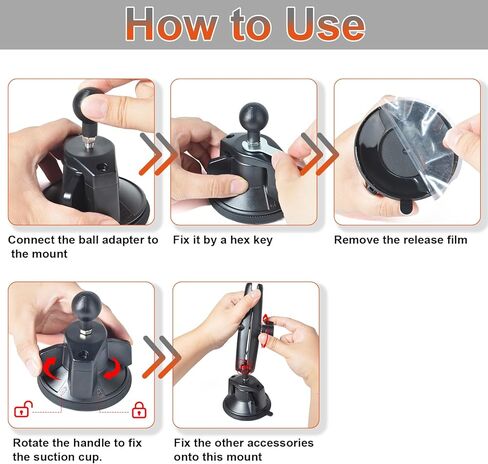 How to Use

Connect the ball adapter to the mount

Fix it by a hex key

Remove the release film

Rotate the handle to fix the suction cup.

Fix the other accessories onto this mount