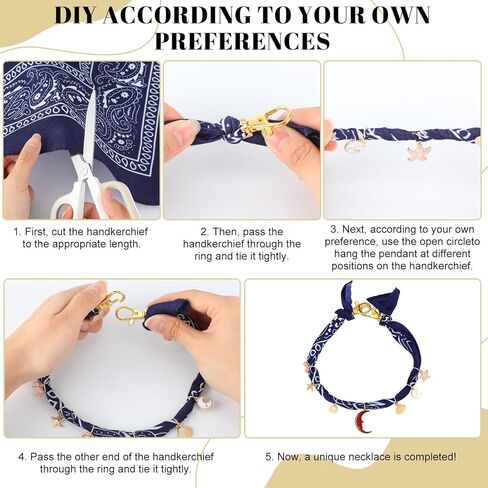 DIY ACCORDING TO YOUR OWN PREFERENCES

1. First, cut the handkerchief to the appropriate length.

2. Then, pass the handkerchief through the ring and tie it tightly.

3. Next, according to your own preference, use the open circleto hang the pendant at different positions on the handkerchief.

4. Pass the other end of the handkerchief through the ring and tie it tightly.

5. Now, a unique necklace is completed!