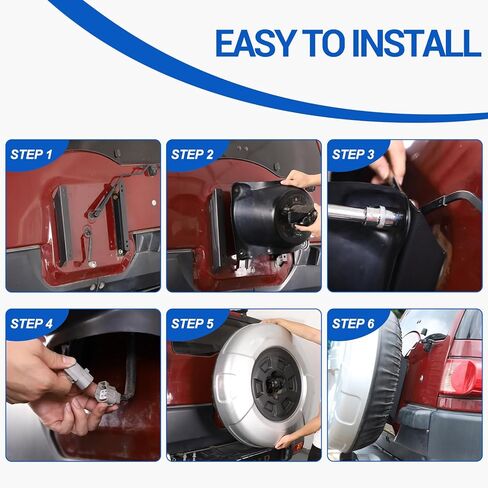 EASY TO INSTALL

STEP 1

STEP 2

STEP 3

STEP 4

STEP 5

STEP 6