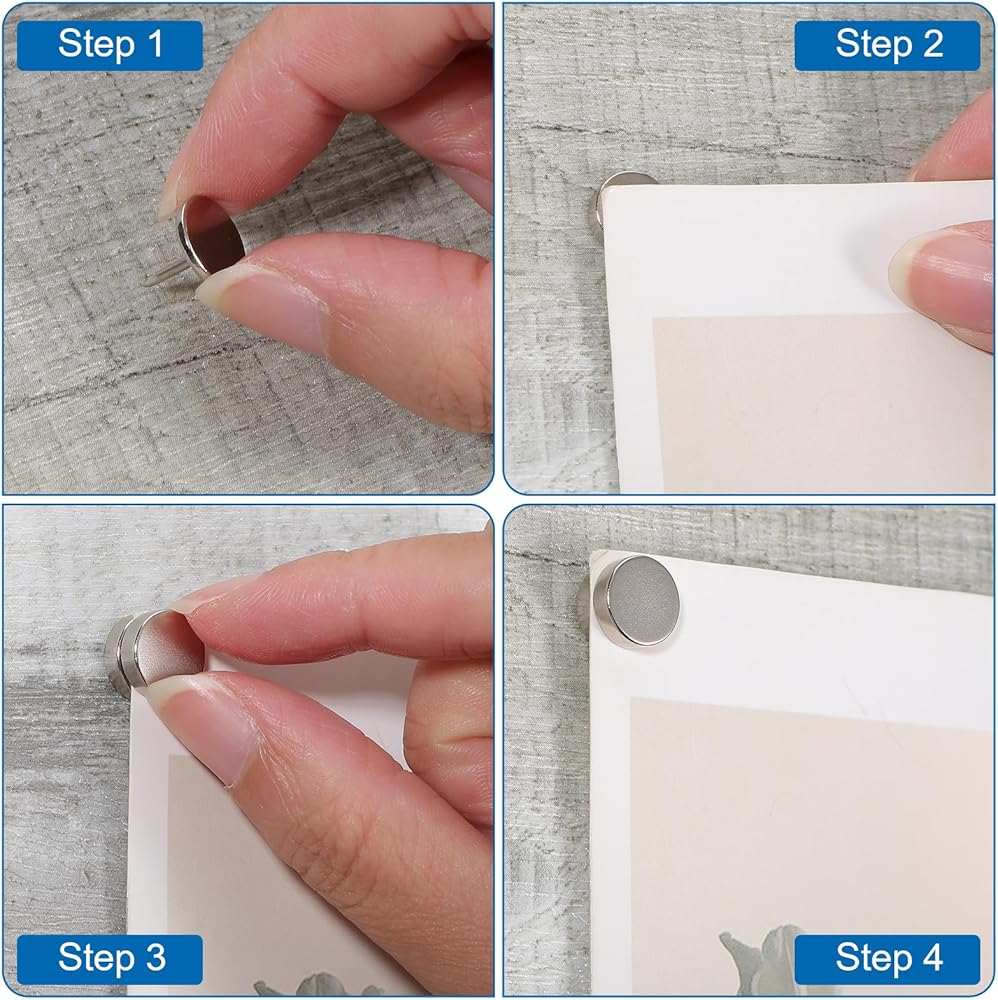 Step 1

Step 2

Step 3

Step 4