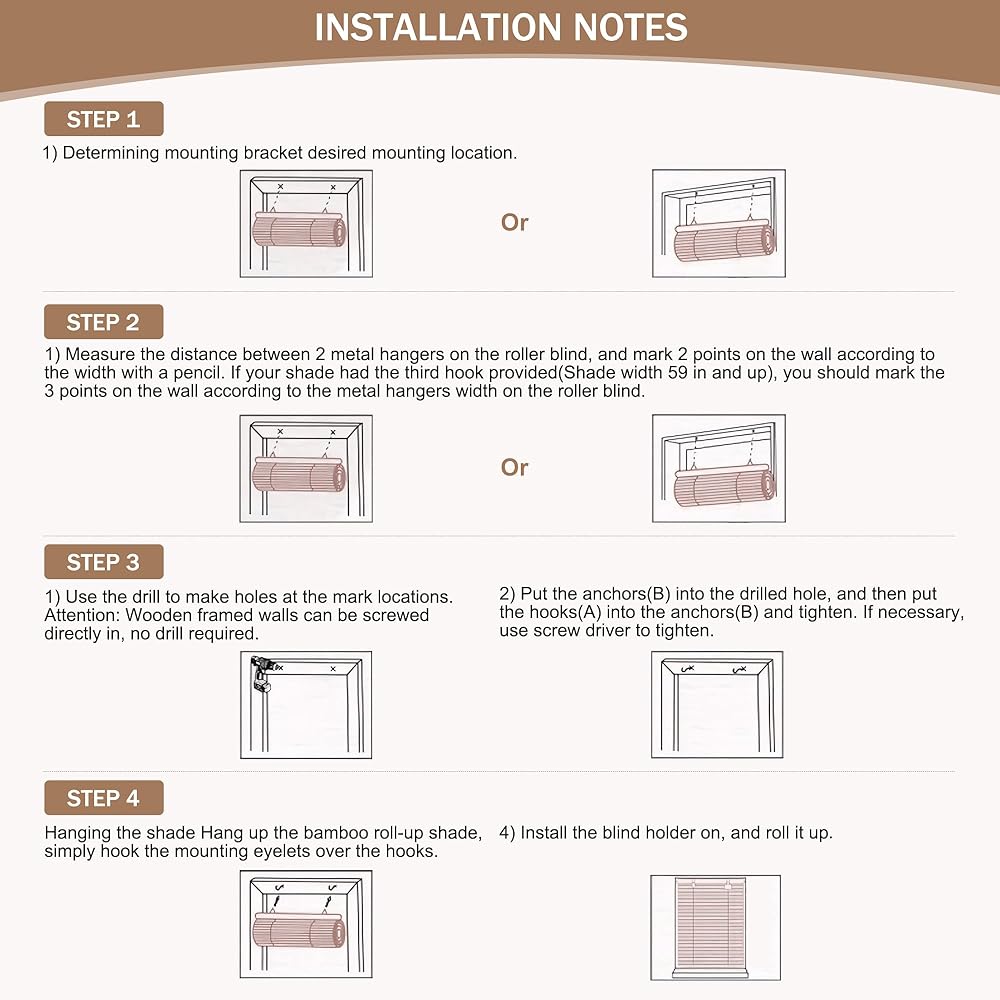 INSTALLATION NOTES

STEP 1

1) Determining mounting bracket desired mounting location.

Or

STEP 2

1) Measure the distance between 2 metal hangers on the roller blind, and mark 2 points on the wall according to the width with a pencil. If your shade had the third hook provided(Shade width 59 in and up), you should mark the 3 points on the wall according to the metal hangers width on the roller blind.

Or

STEP 3

1) Use the drill to make holes at the mark locations. Attention: Wooden framed walls can be screwed directly in, no drill required.

2) Put the anchors(B) into the drilled hole, and then put the hooks(A) into the anchors(B) and tighten. If necessary, use screw driver to tighten.

STEP 4

Hanging the shade Hang up the bamboo roll-up shade, simply hook the mounting eyelets over the hooks.

4) Install the blind holder on, and roll it up.