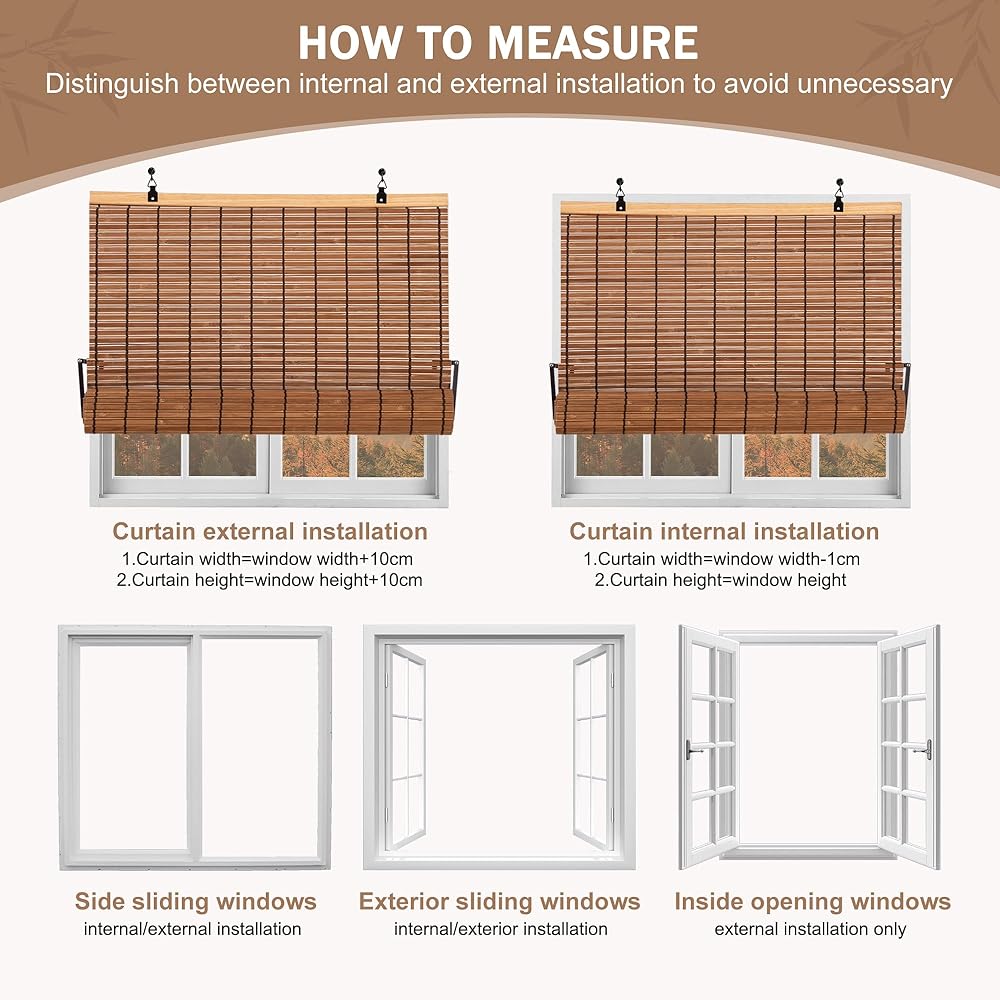 HOW TO MEASURE

Distinguish between internal and external installation to avoid unnecessary

Curtain external installation

1.Curtain width=window width+10cm
2.Curtain height=window height+10cm

Curtain internal installation

1.Curtain width=window width-1cm
2.Curtain height=window height

Side sliding windows
internal/external installation

Exterior sliding windows
internal/exterior installation

Inside opening windows
external installation only