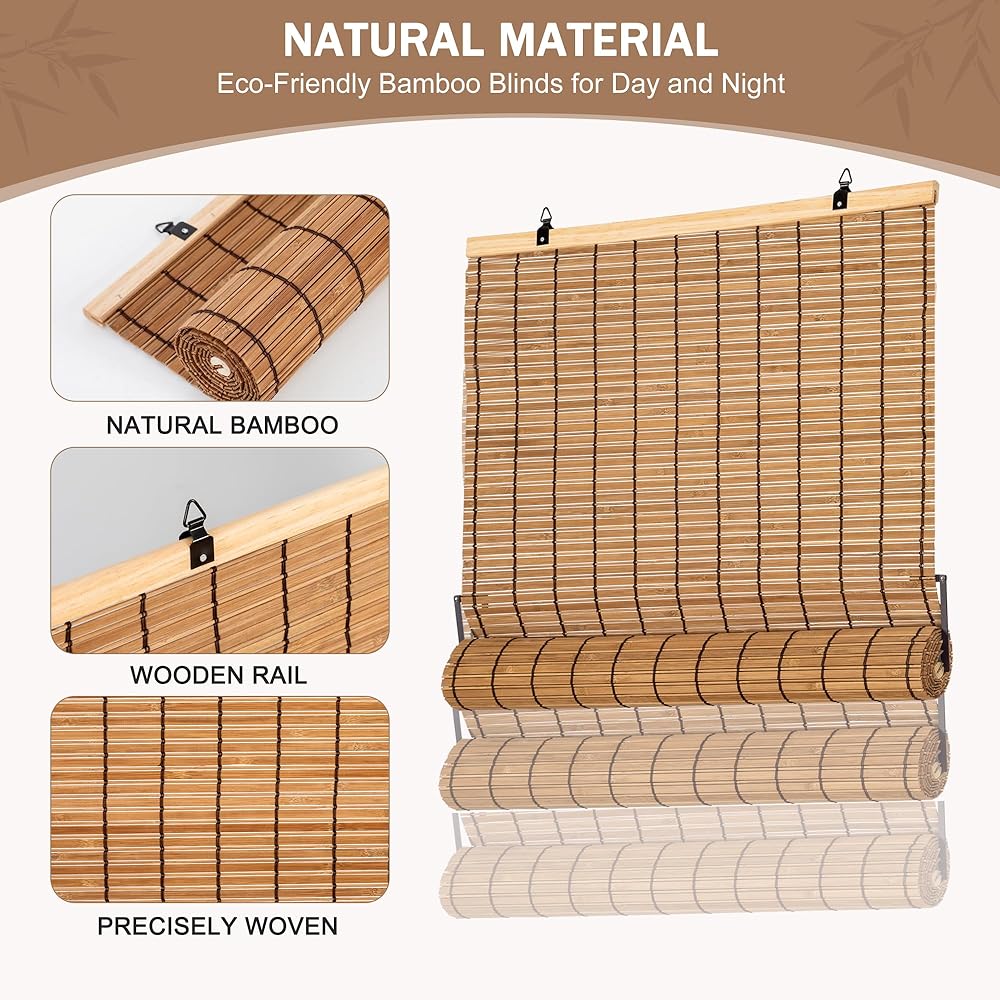 NATURAL MATERIAL
Eco-Friendly Bamboo Blinds for Day and Night

NATURAL BAMBOO

WOODEN RAIL

PRECISELY WOVEN