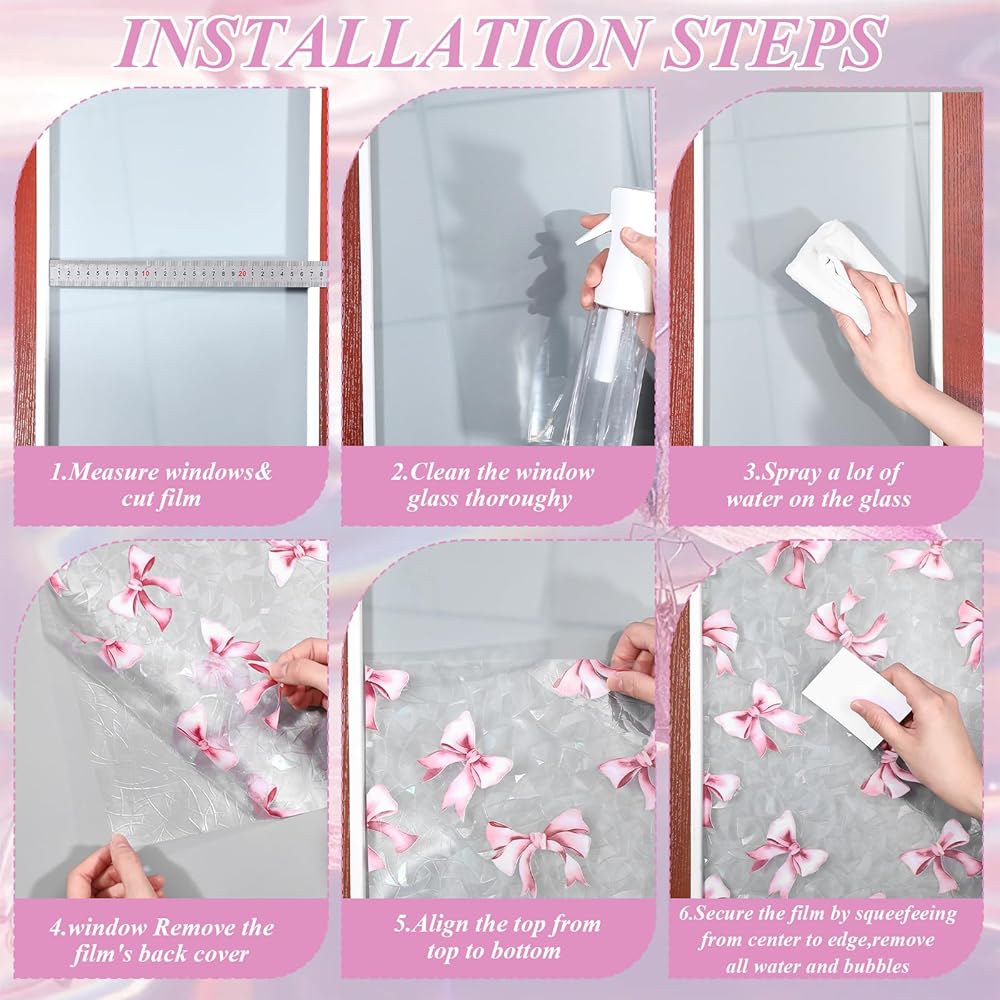 INSTALLATION STEPS

1.Measure windows& cut film

2.Clean the window glass thoroughy

3.Spray a lot of water on the glass

4.window Remove the film's back cover

5.Align the top from top to bottom

6.Secure the film by squeefeeing from center to edge,remove all water and bubbles