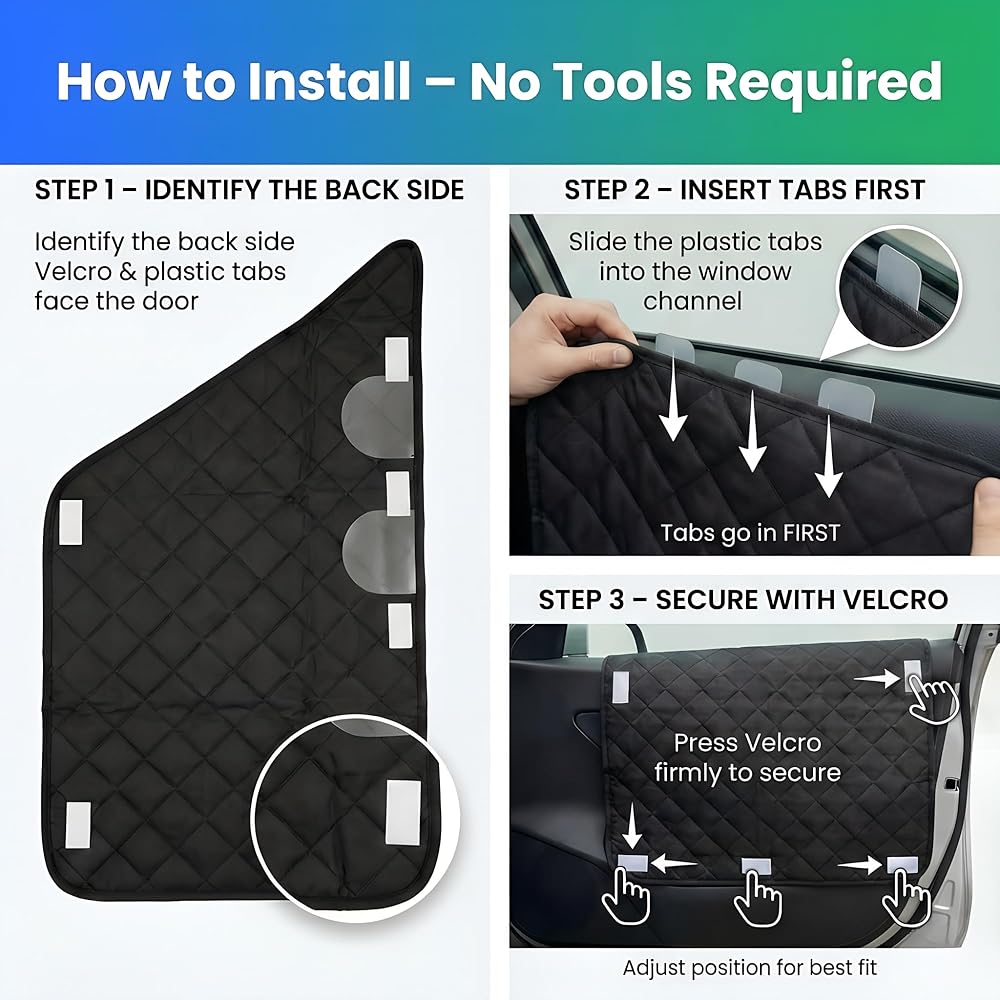 How to Install – No Tools Required

STEP 1 – IDENTIFY THE BACK SIDE

Identify the back side Velcro & plastic tabs face the door

STEP 2 – INSERT TABS FIRST

Slide the plastic tabs into the window channel

Tabs go in FIRST

STEP 3 – SECURE WITH VELCRO

Press Velcro firmly to secure

Adjust position for best fit