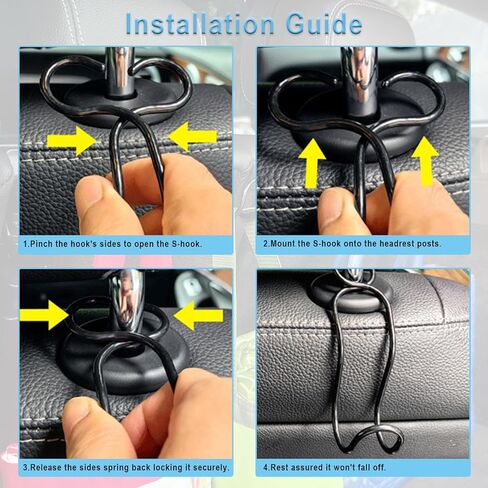 Installation Guide

1.Pinch the hook's sides to open the S-hook.

2.Mount the S-hook onto the headrest posts.

3.Release the sides spring back locking it securely.

4.Rest assured it won't fall off.