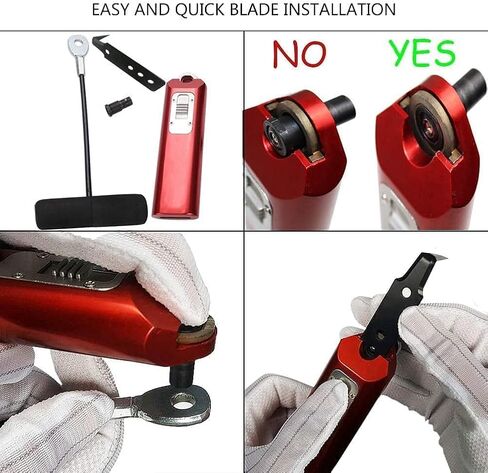 EASY AND QUICK BLADE INSTALLATION

NO

YES