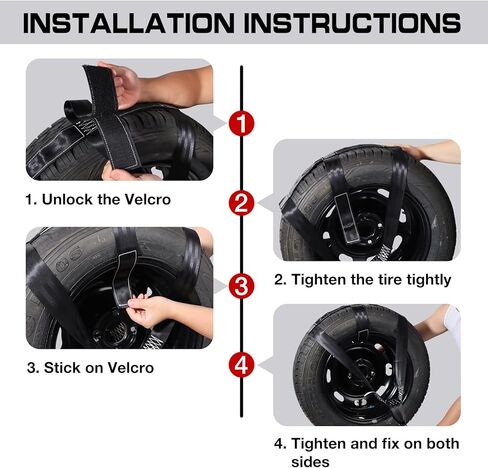 INSTALLATION INSTRUCTIONS

1

1. Unlock the Velcro

2

2. Tighten the tire tightly

3

3. Stick on Velcro

4

4. Tighten and fix on both sides