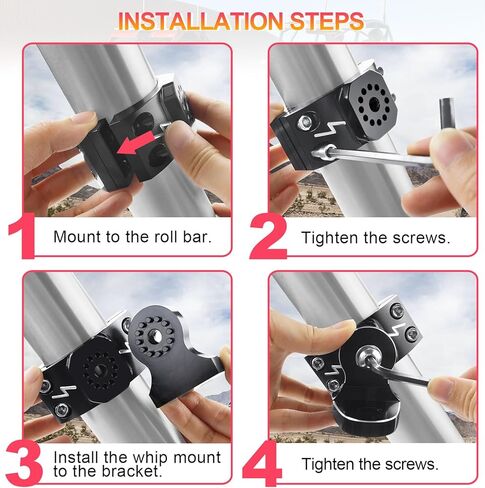 INSTALLATION STEPS

1 Mount to the roll bar.

2 Tighten the screws.

3 Install the whip mount to the bracket.

4 Tighten the screws.