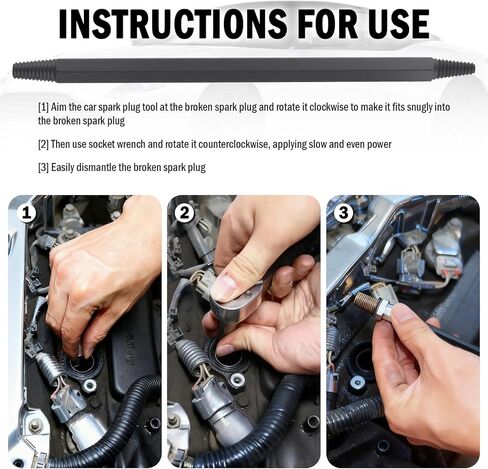 INSTRUCTIONS FOR USE

[1] Aim the car spark plug tool at the broken spark plug and rotate it clockwise to make it fits snugly into the broken spark plug

[2] Then use socket wrench and rotate it counterclockwise, applying slow and even power

[3] Easily dismantle the broken spark plug

1

2

3