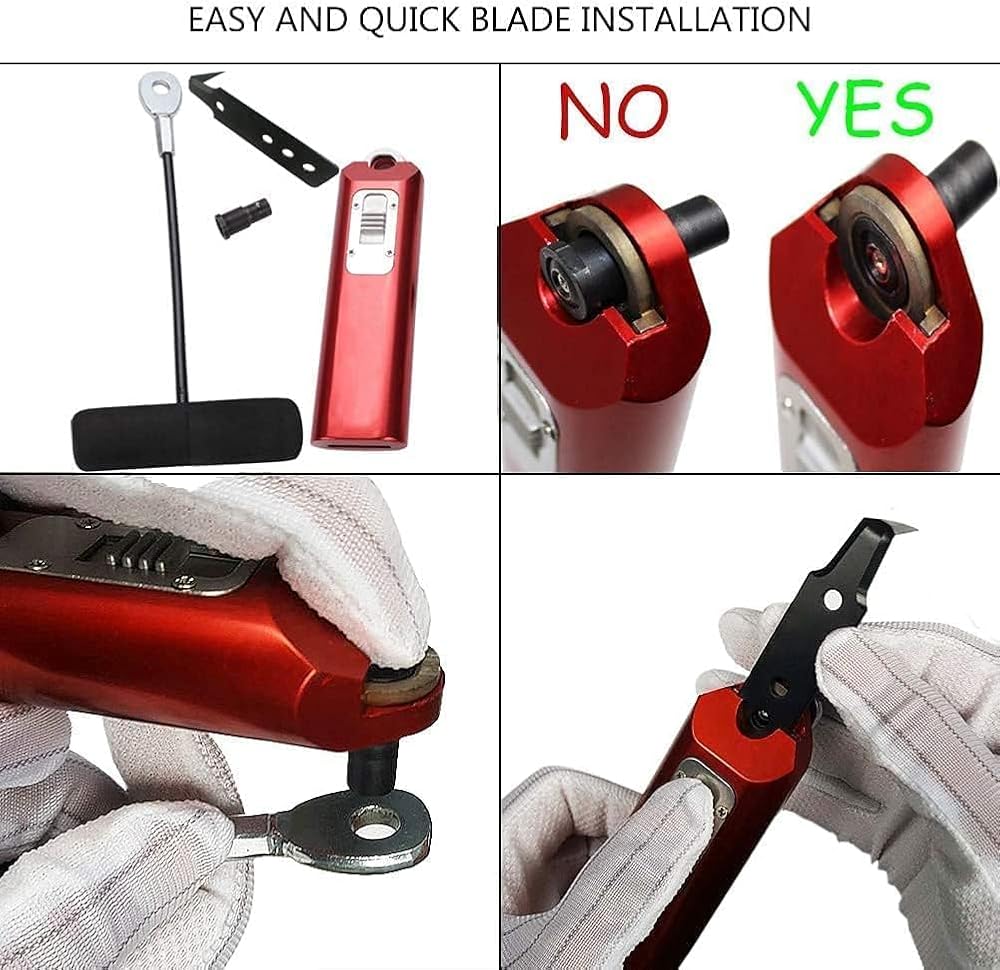 EASY AND QUICK BLADE INSTALLATION

NO

YES