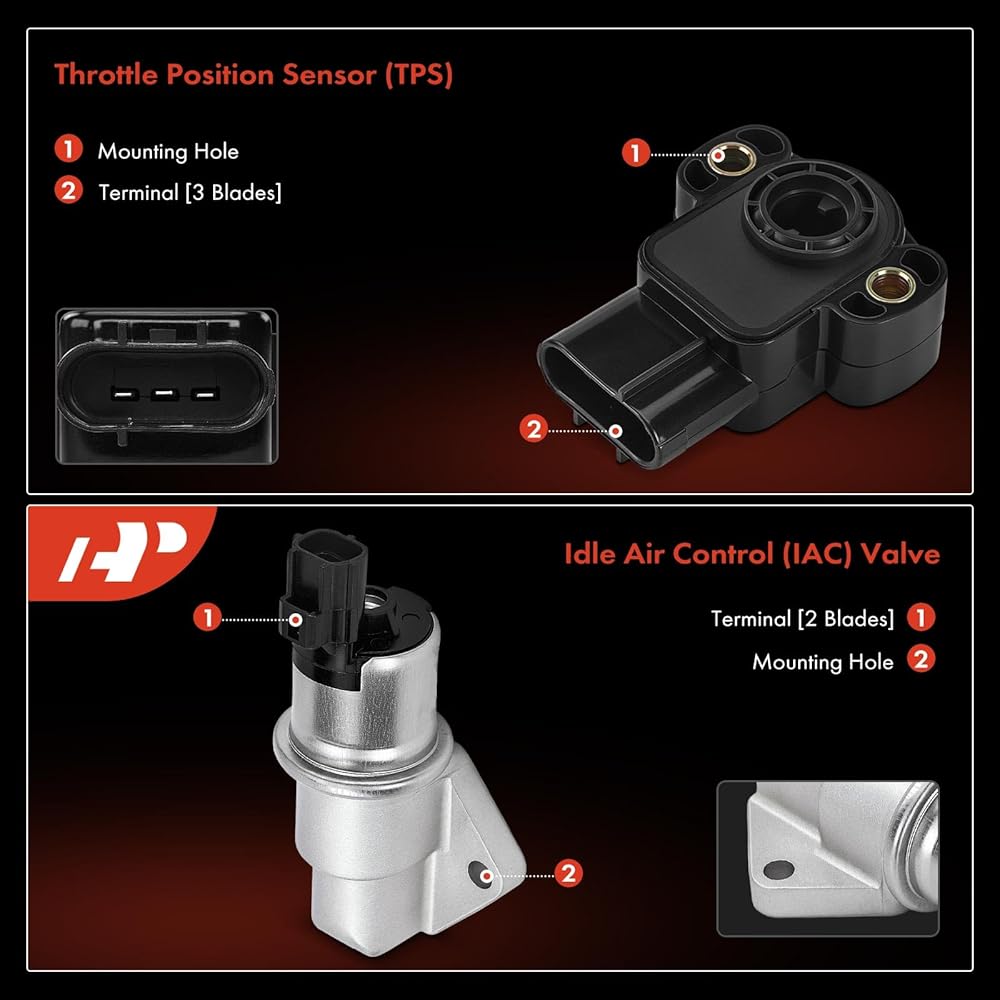 Throttle Position Sensor (TPS)

1 Mounting Hole
2 Terminal [3 Blades]

1

2

Idle Air Control (IAC) Valve

Terminal [2 Blades] 1
Mounting Hole 2

1

2